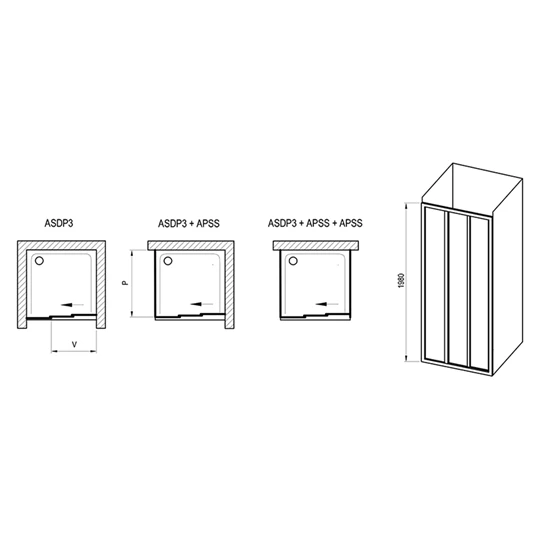 ASDP3

V

ASDP3 + APSS

P

ASDP3 + APSS + APSS

1980